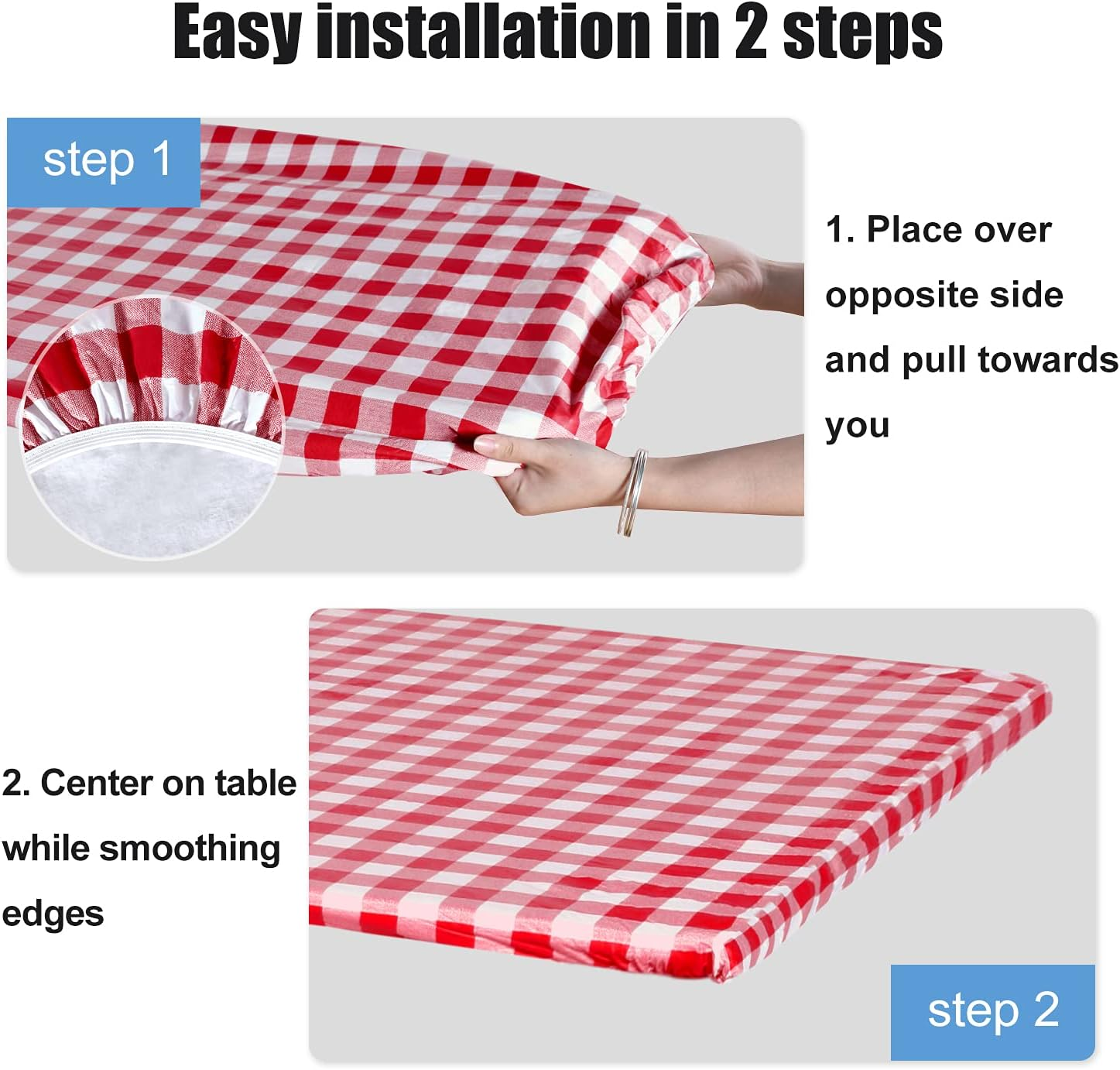 Easy installation in 2 steps

step 1

1. Place over opposite side and pull towards you

2. Center on table while smoothing edges

step 2