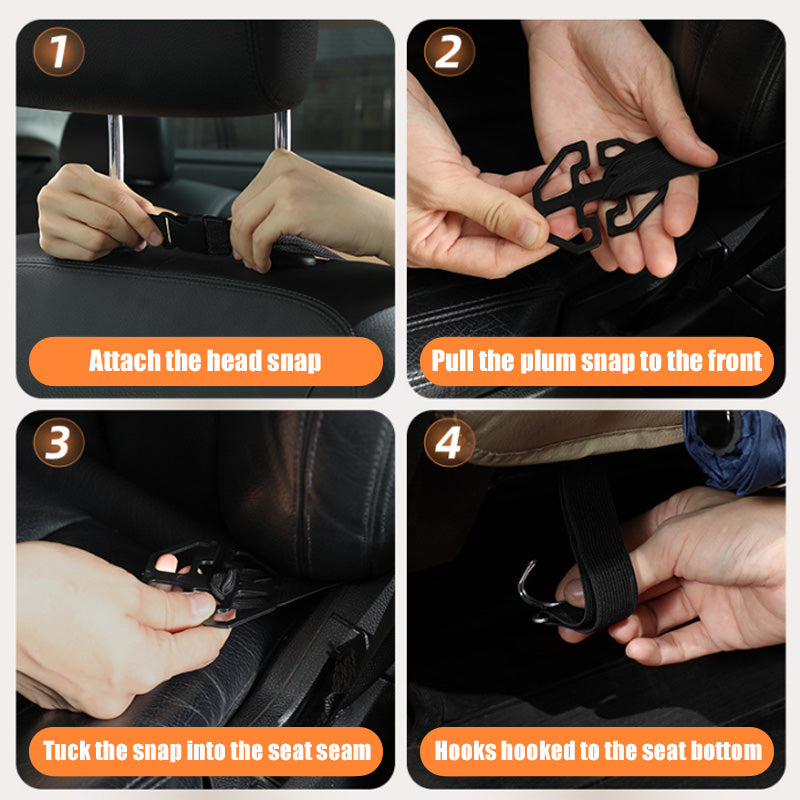 1
Attach the head snap

2
Pull the plum snap to the front

3
Tuck the snap into the seat seam

4
Hooks hooked to the seat bottom