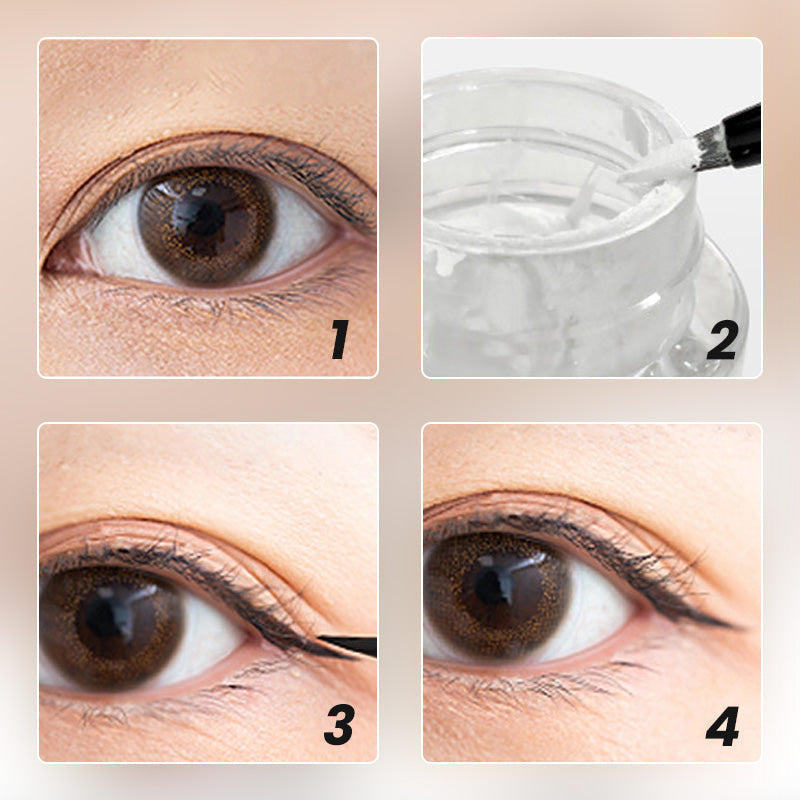 1

2

3

4