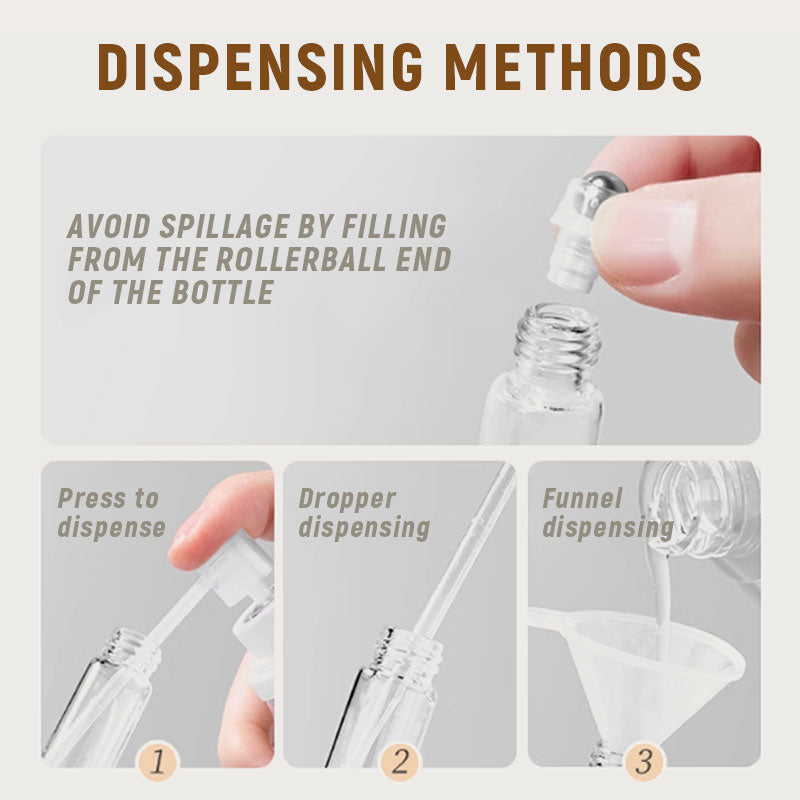 DISPENSING METHODS

AVOID SPILLAGE BY FILLING FROM THE ROLLERBALL END OF THE BOTTLE

Press to dispense

1

Dropper dispensing

2

Funnel dispensing

3