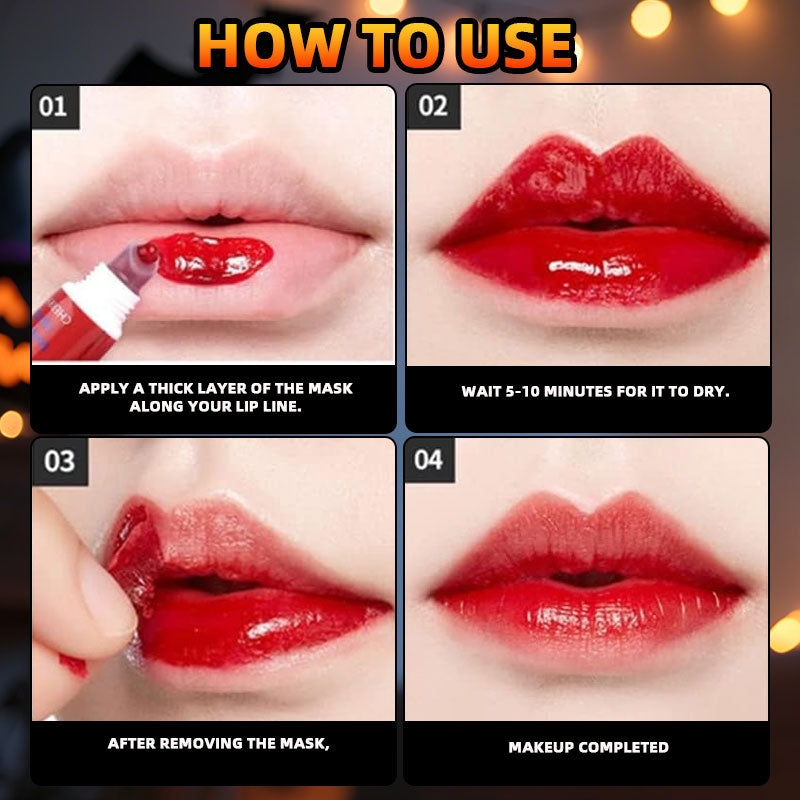 HOW TO USE

01

APPLY A THICK LAYER OF THE MASK ALONG YOUR LIP LINE.

02

WAIT 5-10 MINUTES FOR IT TO DRY.

03

AFTER REMOVING THE MASK,

04

MAKEUP COMPLETED