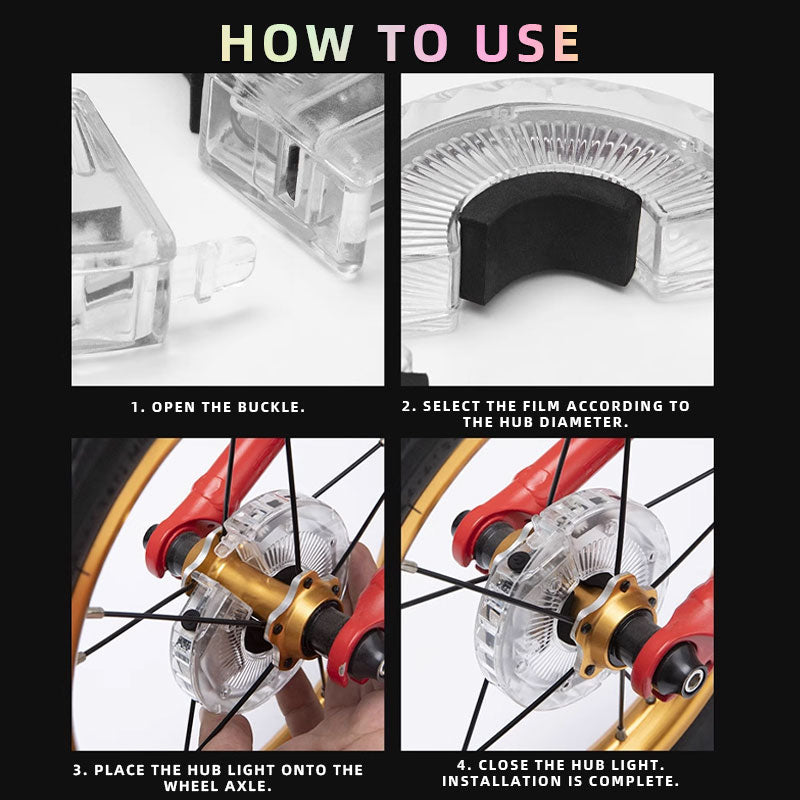 HOW TO USE

1. OPEN THE BUCKLE.

2. SELECT THE FILM ACCORDING TO THE HUB DIAMETER.

3. PLACE THE HUB LIGHT ONTO THE WHEEL AXLE.

4. CLOSE THE HUB LIGHT. INSTALLATION IS COMPLETE.