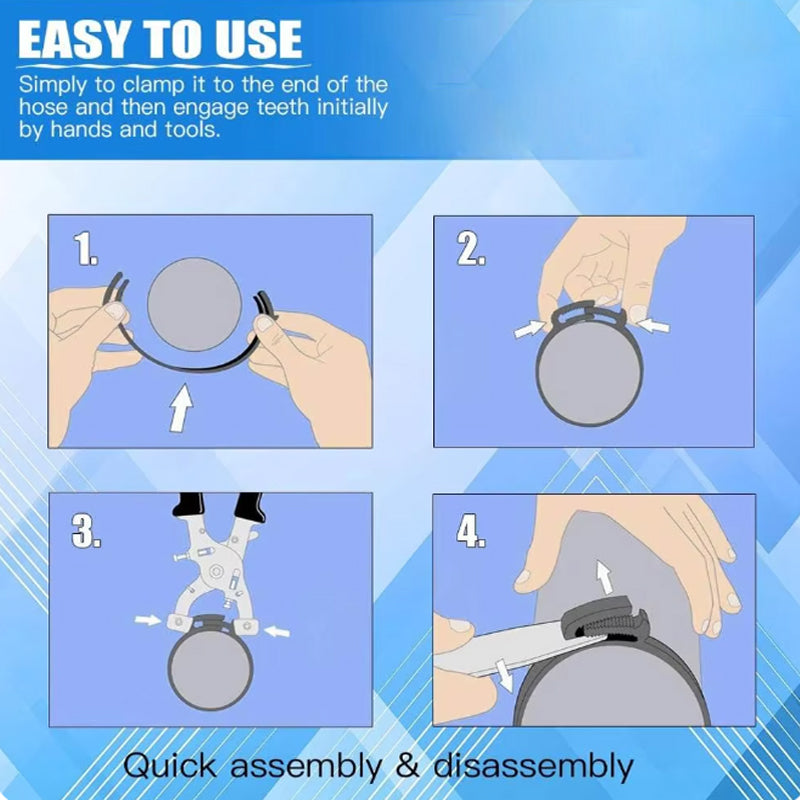 EASY TO USE

Simply to clamp it to the end of the hose and then engage teeth initially by hands and tools.

1.

2.

3.

4.

Quick assembly & disassembly