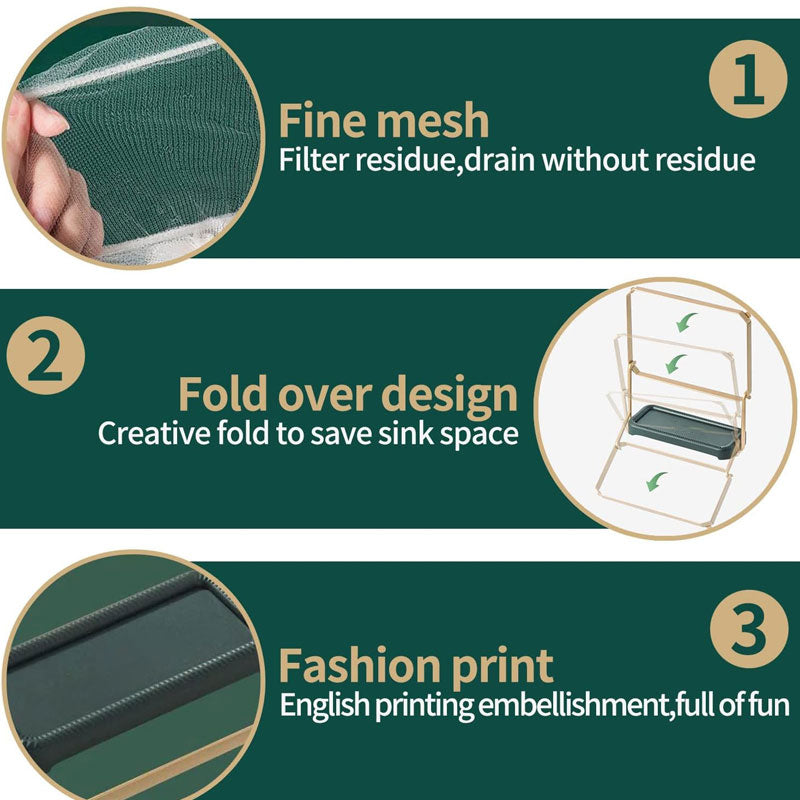 1
Fine mesh
Filter residue,drain without residue

2
Fold over design
Creative fold to save sink space

3
Fashion print
English printing embellishment,full of fun