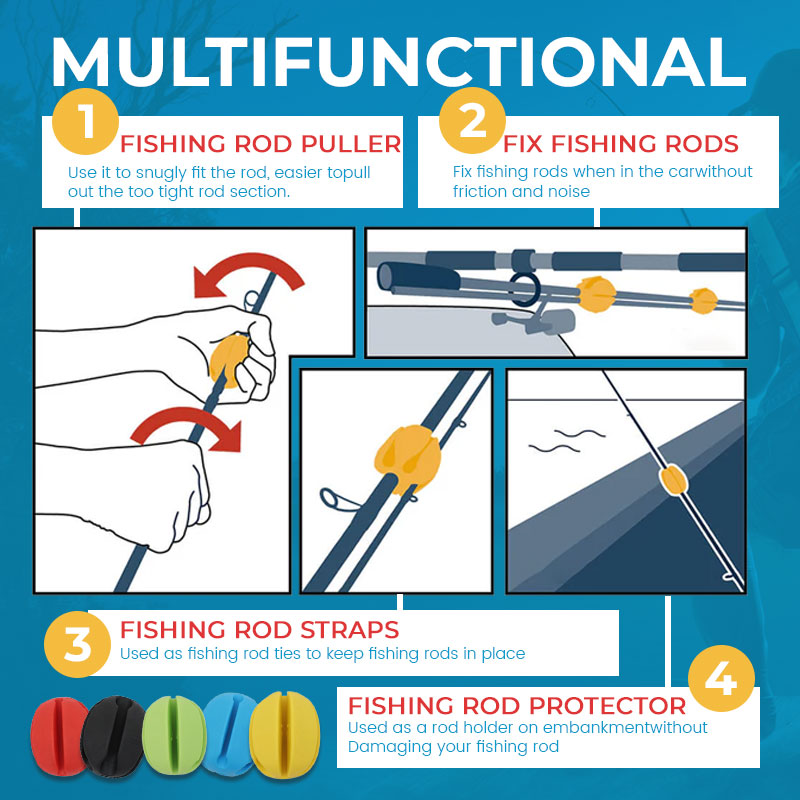 MULTIFUNCTIONAL

1
FISHING ROD PULLER
Use it to snugly fit the rod, easier topull out the too tight rod section.

2
FIX FISHING RODS
Fix fishing rods when in the carwithout friction and noise

3
FISHING ROD STRAPS
Used as fishing rod ties to keep fishing rods in place

4
FISHING ROD PROTECTOR
Used as a rod holder on embankmentwithout Damaging your fishing rod