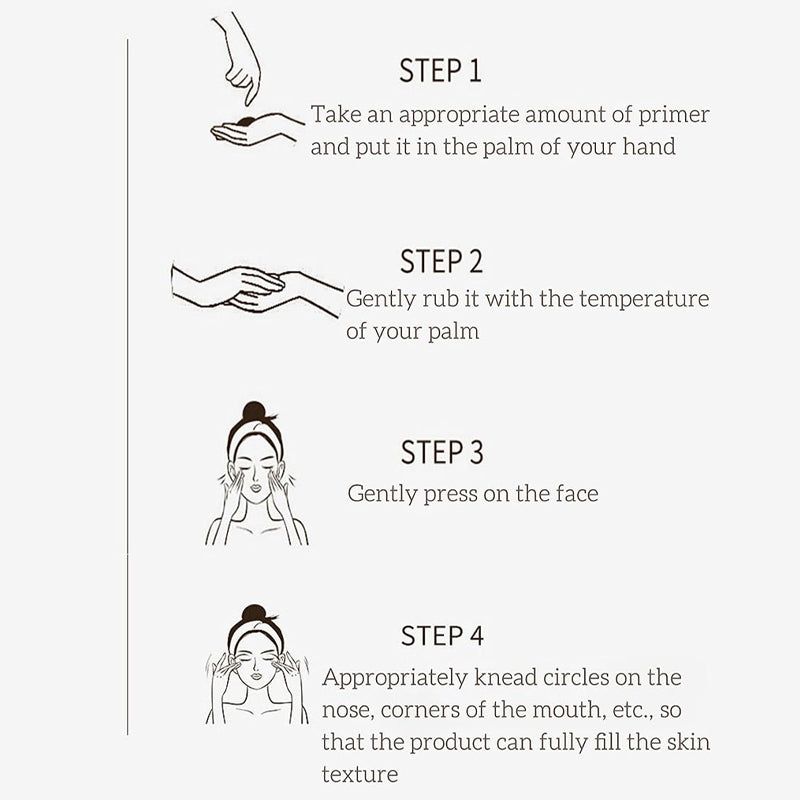 STEP 1
Take an appropriate amount of primer and put it in the palm of your hand

STEP 2
Gently rub it with the temperature of your palm

STEP 3
Gently press on the face

STEP 4
Appropriately knead circles on the nose, corners of the mouth, etc., so that the product can fully fill the skin texture