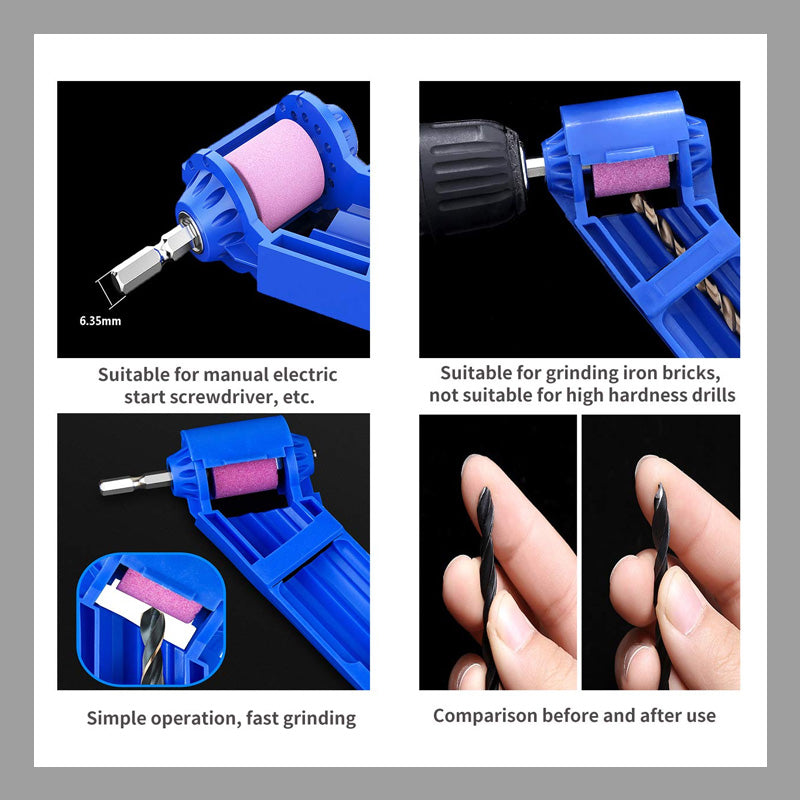 6.35mm

Suitable for manual electric start screwdriver, etc.

Suitable for grinding iron bricks, not suitable for high hardness drills

Simple operation, fast grinding

Comparison before and after use