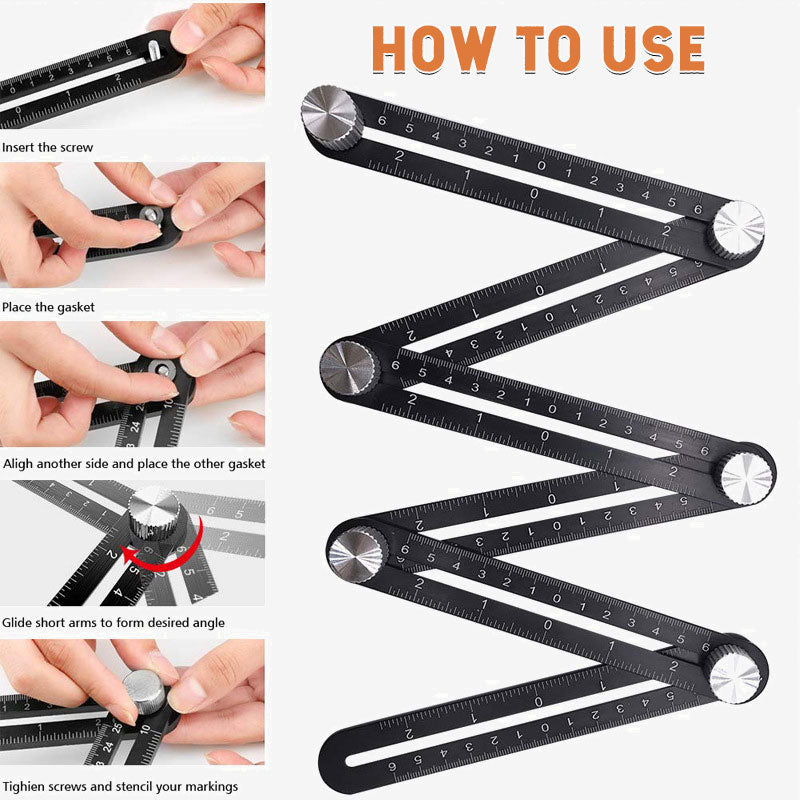 HOW TO USE

Insert the screw

Place the gasket

Aligh another side and place the other gasket

Glide short arms to form desired angle

Tighien screws and stencil your markings