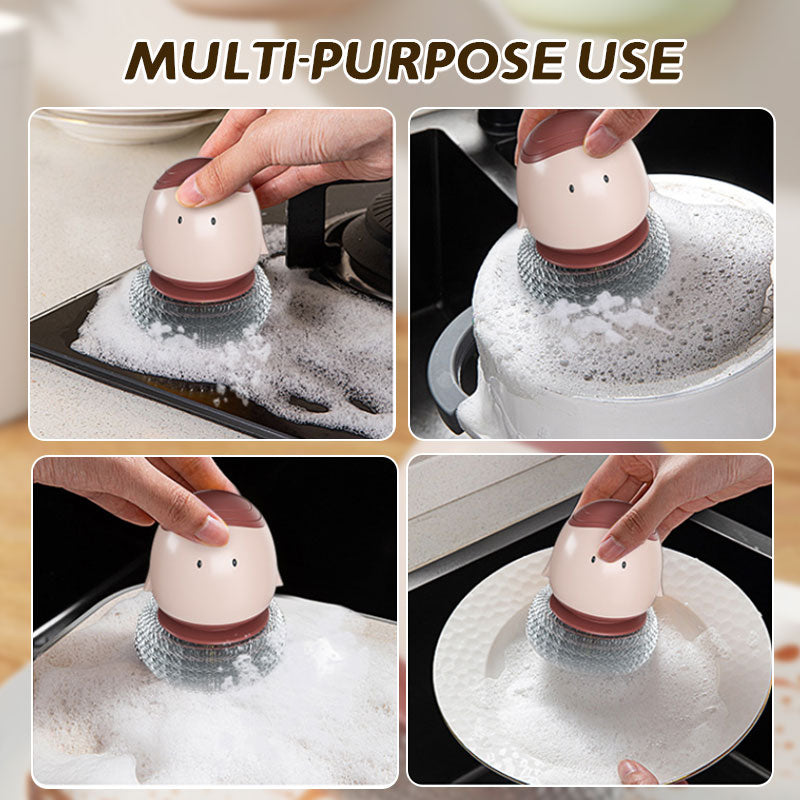 MULTI-PURPOSE USE