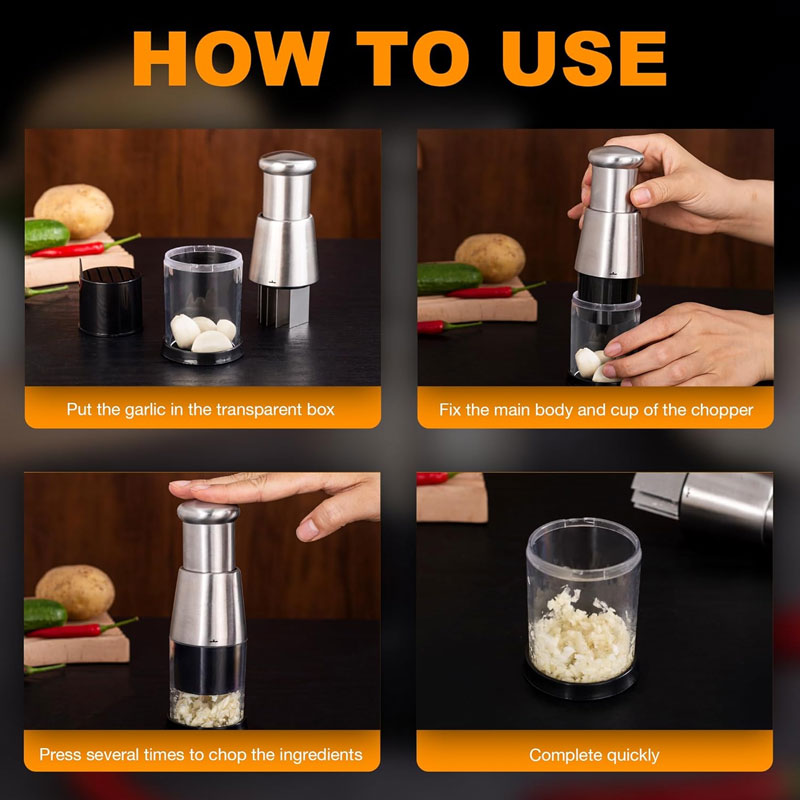 HOW TO USE

Put the garlic in the transparent box

Fix the main body and cup of the chopper

Press several times to chop the ingredients

Complete quickly